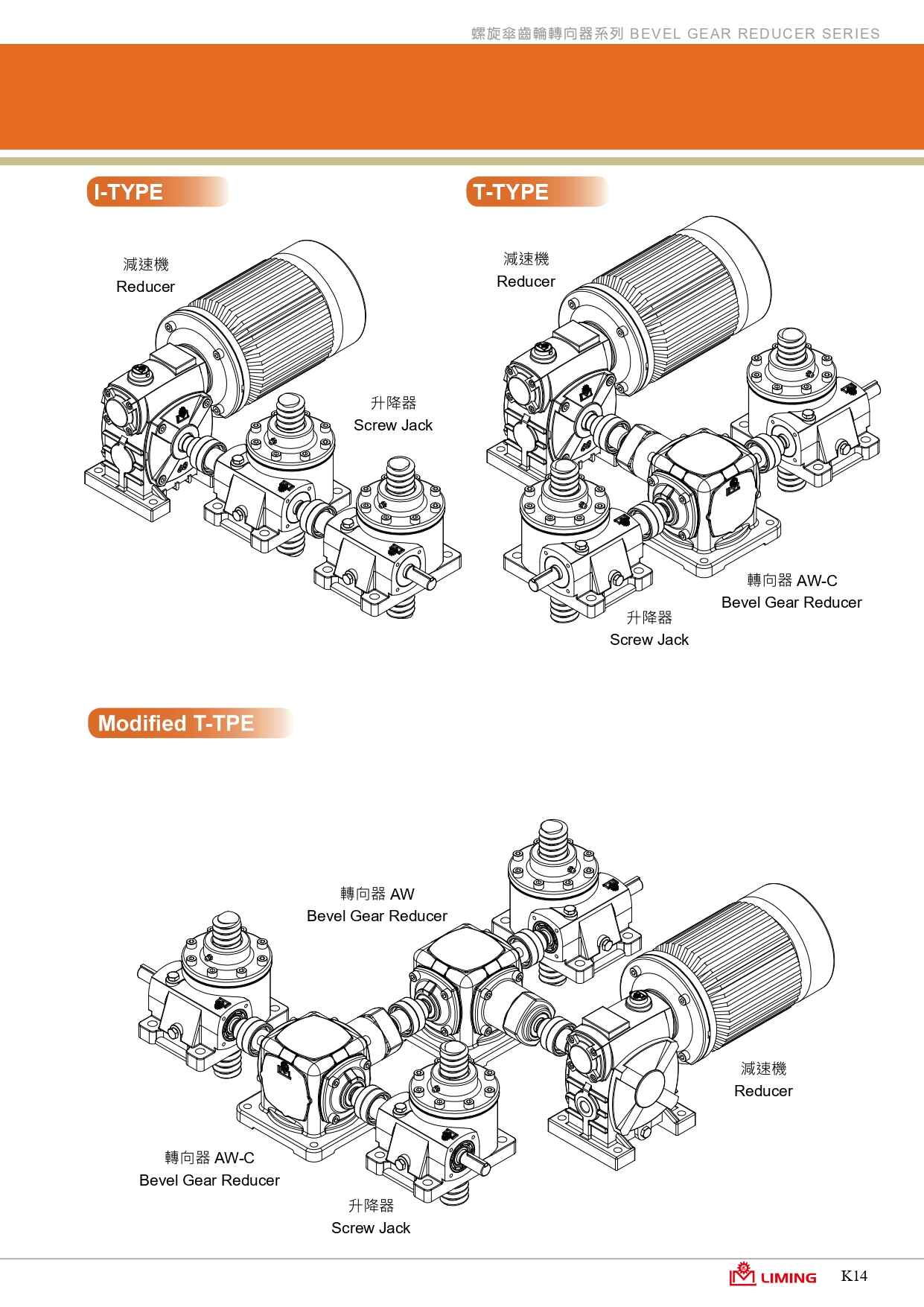 螺旋傘齒輪轉向器系列 BEVEL GEAR REDUCER SERIES

I-TYPE

減速機
Reducer

升降器
Screw Jack

T-TYPE

減速機
Reducer

轉向器 AW-C
Bevel Gear Reducer

升降器
Screw Jack

Modified T-TPE

轉向器 AW
Bevel Gear Reducer

減速機
Reducer

轉向器 AW-C
Bevel Gear Reducer

升降器
Screw Jack

LIMING K14