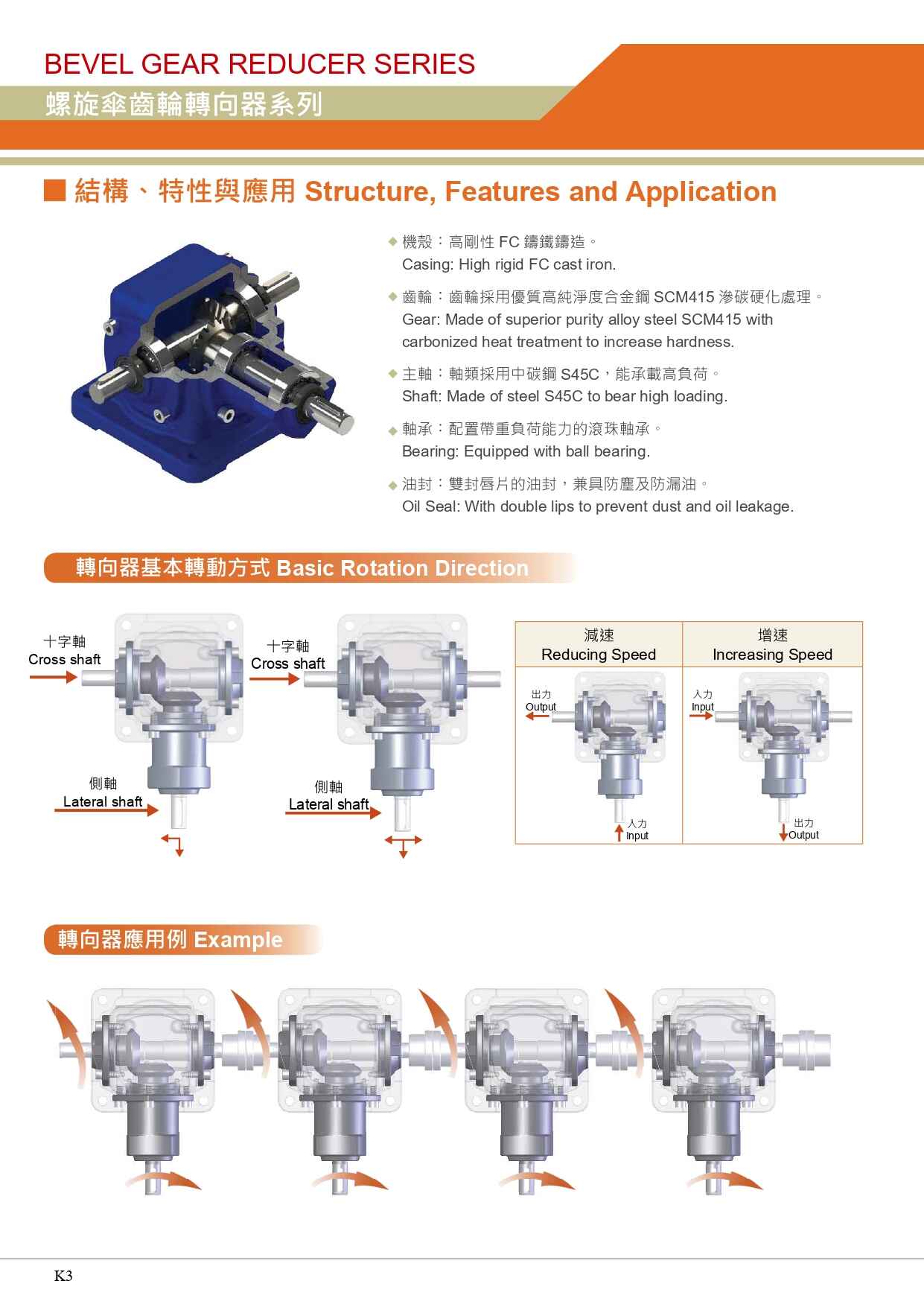 BEVEL GEAR REDUCER SERIES
螺旋傘齒輪轉向器系列

■ 結構、特性與應用 Structure, Features and Application

◆ 機殼：高剛性 FC 鑄鐵鑄造。
Casing: High rigid FC cast iron.

◆ 齒輪：齒輪採用優質高純淨度合金鋼 SCM415 滲碳硬化處理。
Gear: Made of superior purity alloy steel SCM415 with carbonized heat treatment to increase hardness.

◆ 主軸：軸類採用中碳鋼 S45C，能承載高負荷。
Shaft: Made of steel S45C to bear high loading.

◆ 軸承：配置帶重負荷能力的滾珠軸承。
Bearing: Equipped with ball bearing.

◆ 油封：雙封唇片的油封，兼具防塵及防漏油。
Oil Seal: With double lips to prevent dust and oil leakage.

轉向器基本轉動方式 Basic Rotation Direction

十字軸
Cross shaft

側軸
Lateral shaft

十字軸
Cross shaft

側軸
Lateral shaft

| 減速 Reducing Speed | 增速 Increasing Speed |
|---|---|
| 出力 Output 入力 Input | 入力 Input 出力 Output |

轉向器應用例 Example

K3