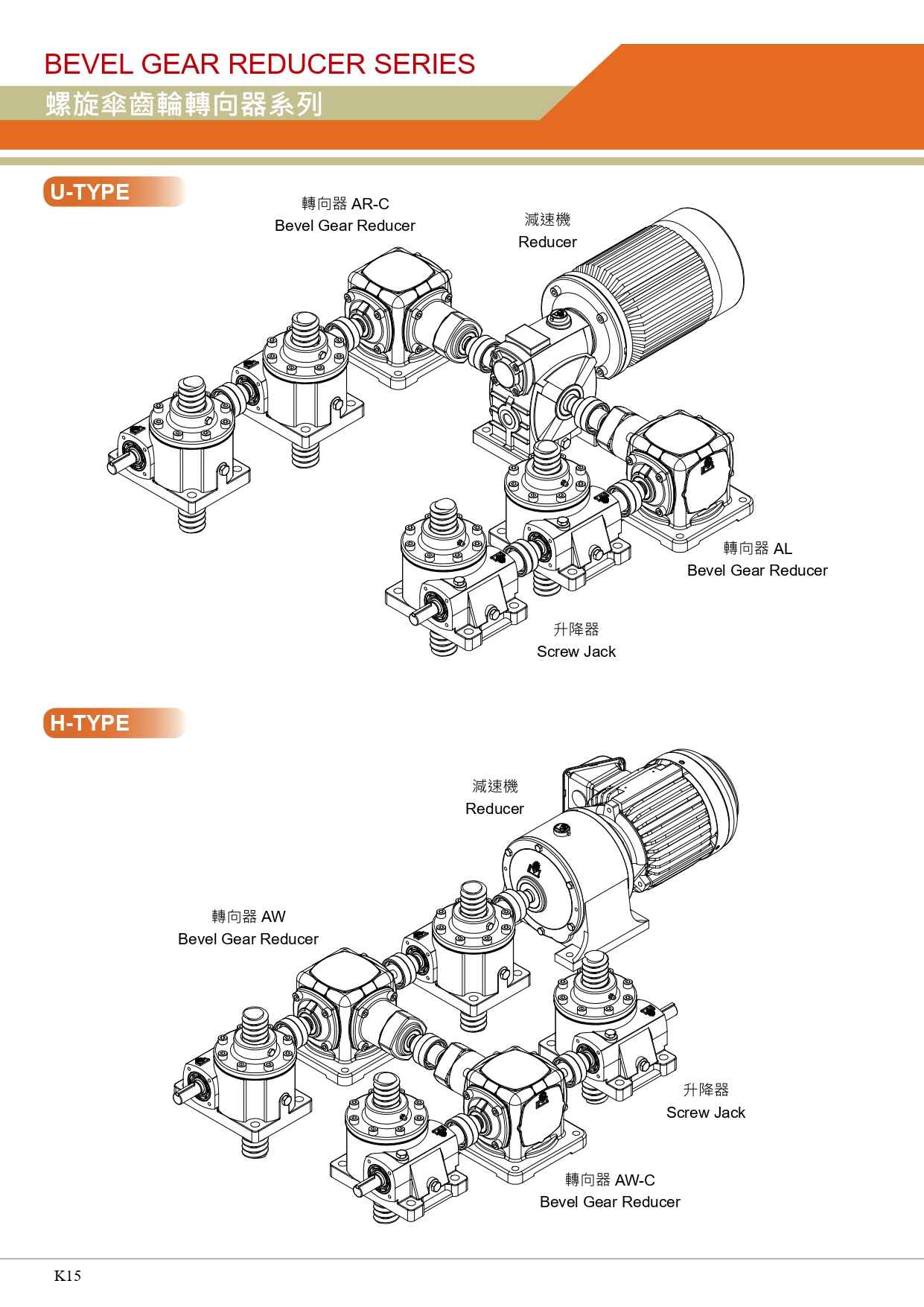 BEVEL GEAR REDUCER SERIES
螺旋傘齒輪轉向器系列

U-TYPE

轉向器 AR-C
Bevel Gear Reducer

減速機
Reducer

轉向器 AL
Bevel Gear Reducer

升降器
Screw Jack

H-TYPE

減速機
Reducer

轉向器 AW
Bevel Gear Reducer

升降器
Screw Jack

轉向器 AW-C
Bevel Gear Reducer

K15