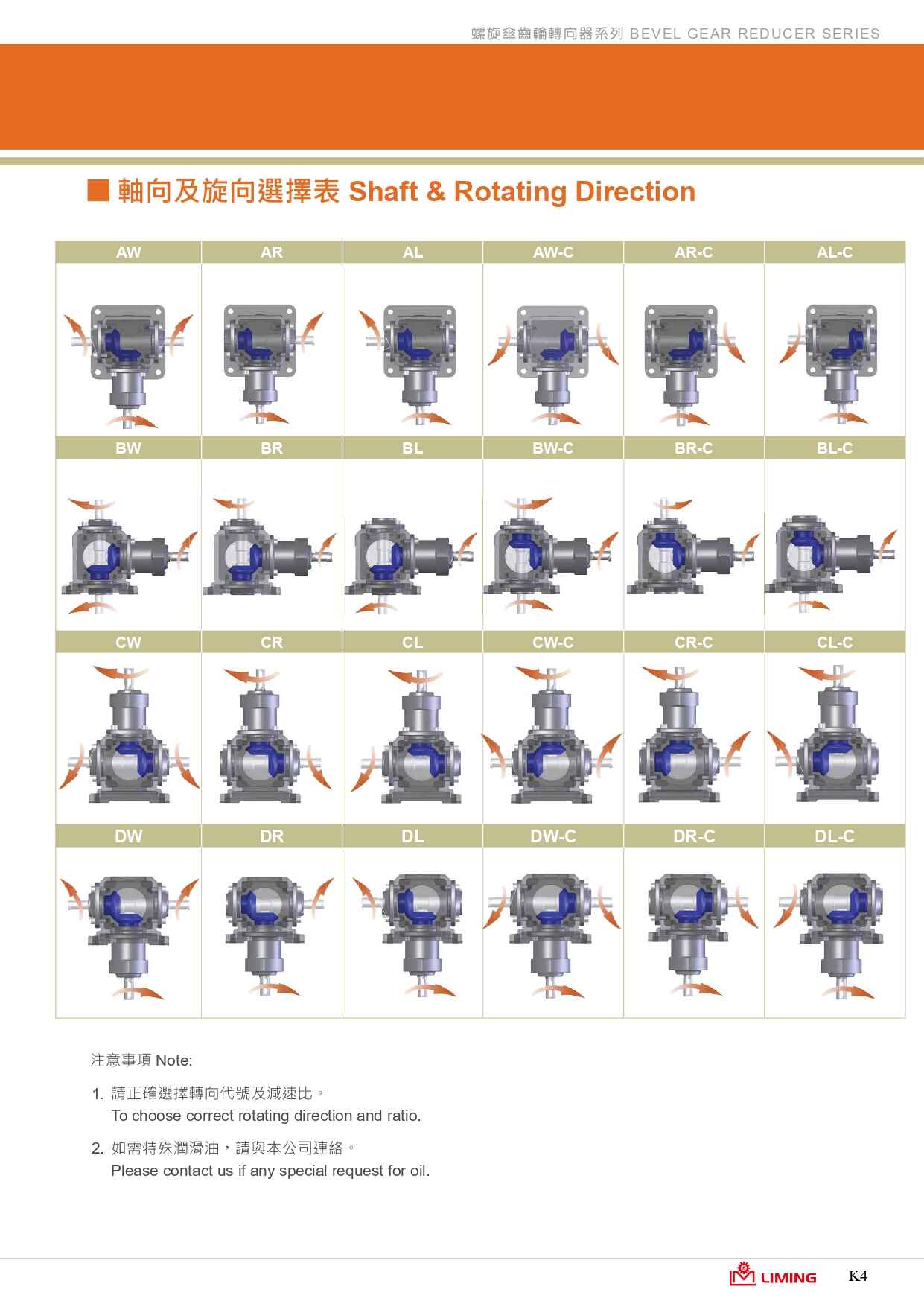 螺旋傘齒輪轉向器系列 BEVEL GEAR REDUCER SERIES

■ 軸向及旋向選擇表 Shaft & Rotating Direction

| AW | AR | AL | AW-C | AR-C | AL-C |
|---|---|---|---|---|---|
| BW | BR | BL | BW-C | BR-C | BL-C |
| CW | CR | CL | CW-C | CR-C | CL-C |
| DW | DR | DL | DW-C | DR-C | DL-C |

注意事項 Note:

1. 請正確選擇轉向代號及減速比。
To choose correct rotating direction and ratio.

2. 如需特殊潤滑油，請與本公司連絡。
Please contact us if any special request for oil.

LIMING

K4